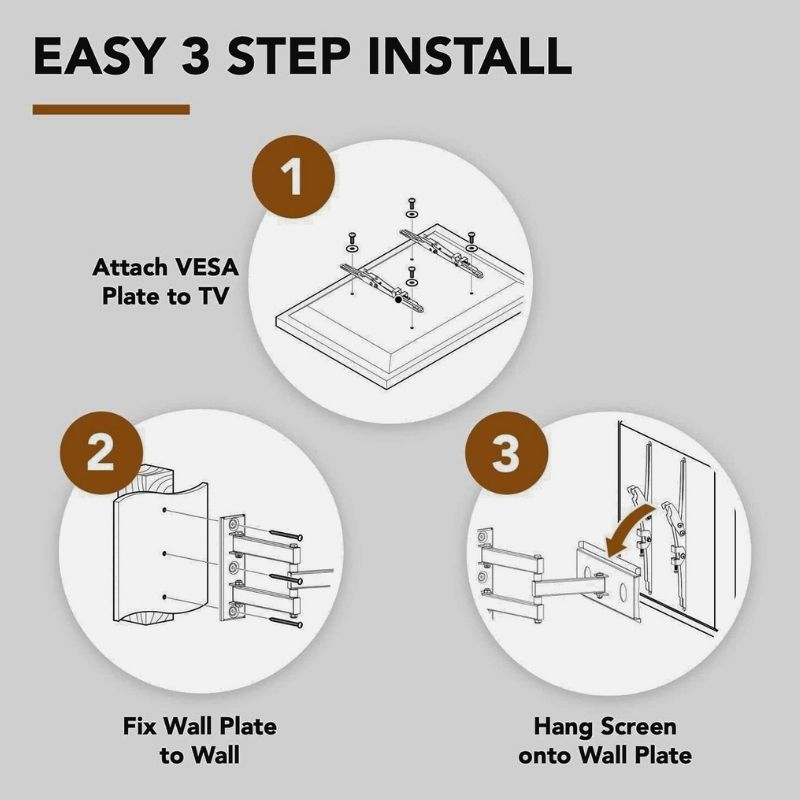 EASY 3 STEP INSTALL

1

Attach VESA Plate to TV

2

Fix Wall Plate to Wall

3

Hang Screen onto Wall Plate